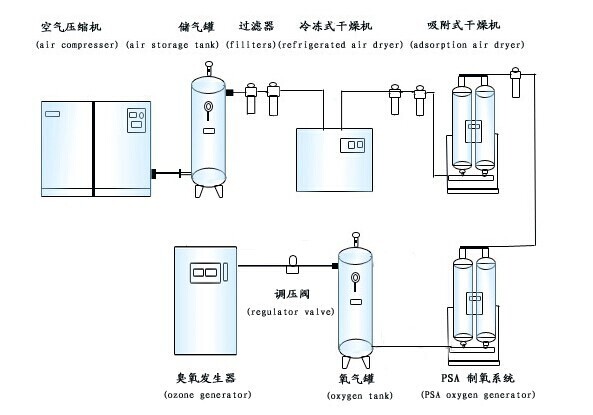 空气压缩机
(air compresser)

储气罐
(air storage tank)

过滤器
(filiters)

冷冻式干燥机
(refrigerated air dryer)

吸附式干燥机
(adsorption air dryer)

调压阀
(regulator valve)

臭氧发生器
(ozone generator)

氧气罐
(oxygen tank)

PSA 制氧系统
(PSA oxygen generator)